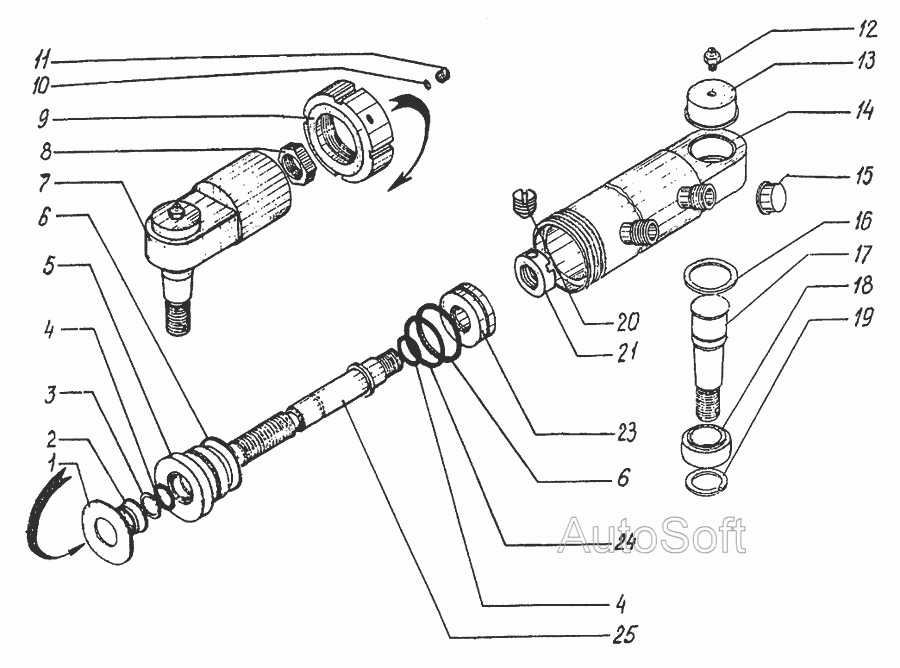 11
10
9
8
7
6
5
4
3
2
1
12
13
14
15
16
17
18
19
20
21
23
6
24
4
25
AutoSoft